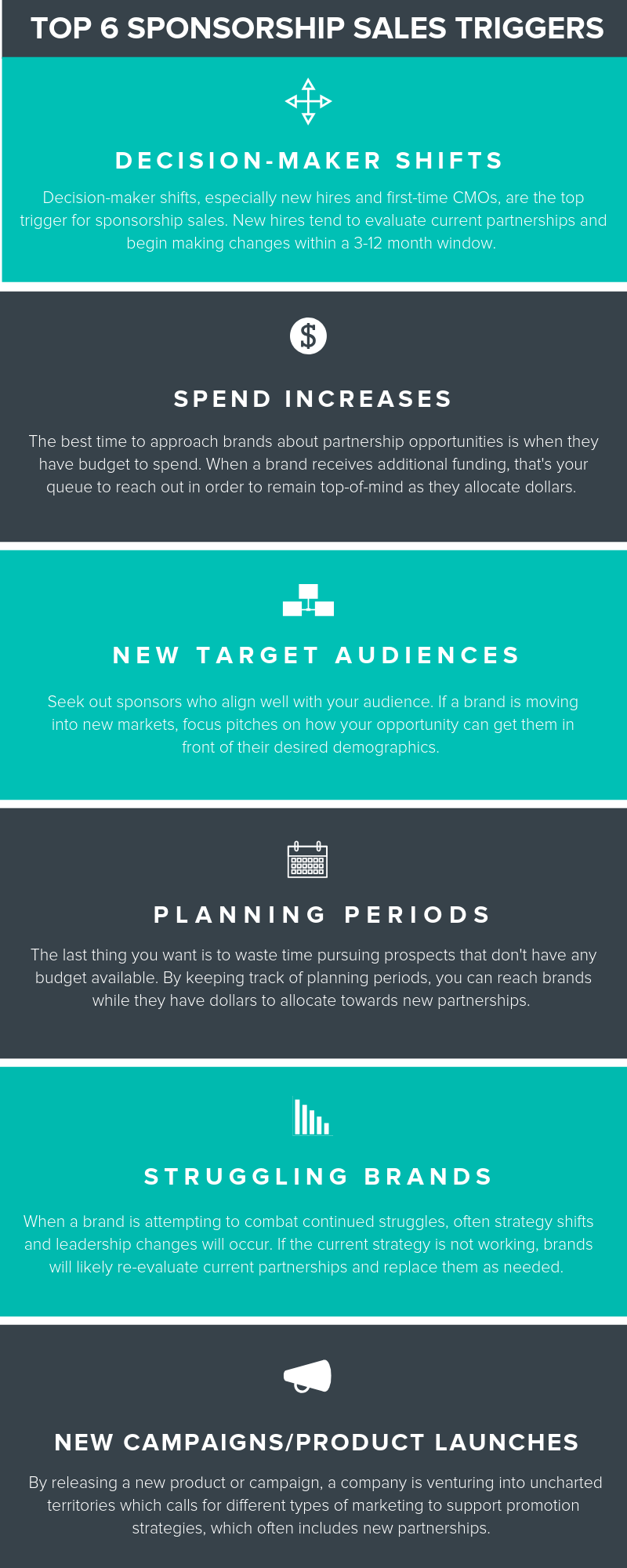 TOP 6 SPONSORSHIP SALES TRIGGERS

DECISION-MAKER SHIFTS

Decision-maker shifts, especially new hires and first-time CMOs, are the top trigger for sponsorship sales. New hires tend to evaluate current partnerships and begin making changes within a 3-12 month window.

$

SPEND INCREASES

The best time to approach brands about partnership opportunities is when they have budget to spend. When a brand receives additional funding, that's your queue to reach out in order to remain top-of-mind as they allocate dollars.

NEW TARGET AUDIENCES

Seek out sponsors who align well with your audience. If a brand is moving into new markets, focus pitches on how your opportunity can get them in front of their desired demographics.

PLANNING PERIODS

The last thing you want is to waste time pursuing prospects that don't have any budget available. By keeping track of planning periods, you can reach brands while they have dollars to allocate towards new partnerships.

STRUGGLING BRANDS

When a brand is attempting to combat continued struggles, often strategy shifts and leadership changes will occur. If the current strategy is not working, brands will likely re-evaluate current partnerships and replace them as needed.

NEW CAMPAIGNS/PRODUCT LAUNCHES

By releasing a new product or campaign, a company is venturing into uncharted territories which calls for different types of marketing to support promotion strategies, which often includes new partnerships.